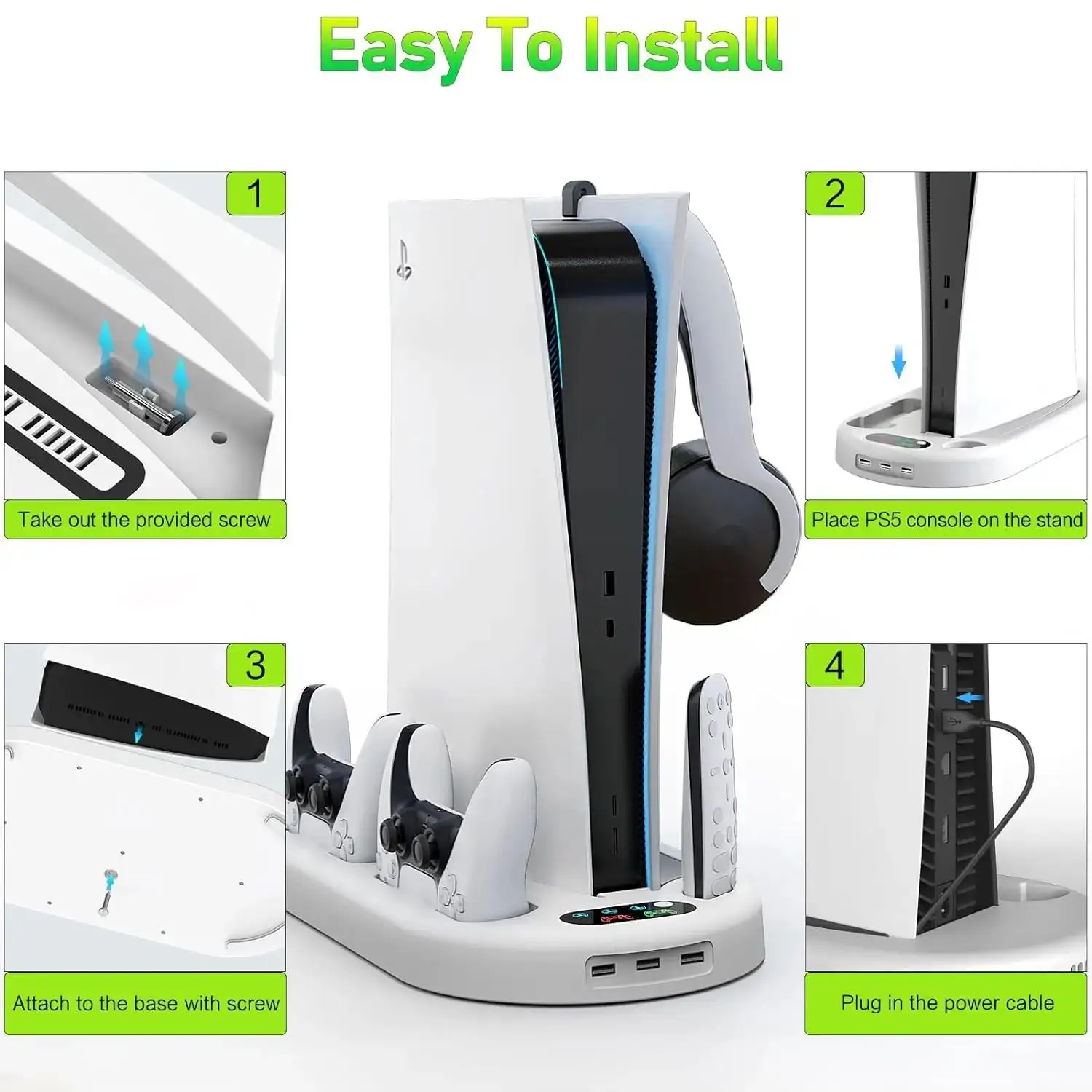 Easy To Install

1

Take out the provided screw

2

Place PS5 console on the stand

3

Attach to the base with screw

4

Plug in the power cable